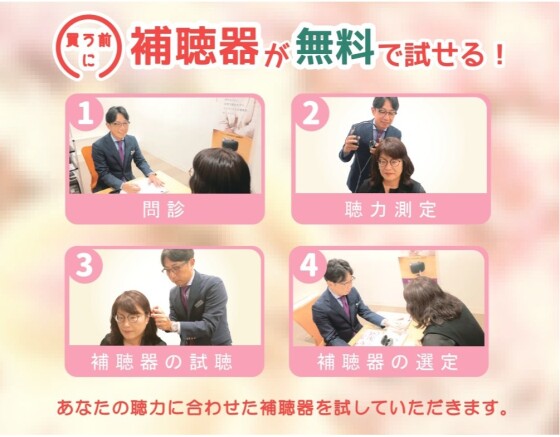 買う前に 補聴器が無料で試せる！

1
問診

2
聴力測定

3
補聴器の試聴

4
補聴器の選定

あなたの聴力に合わせた補聴器を試していただきます。