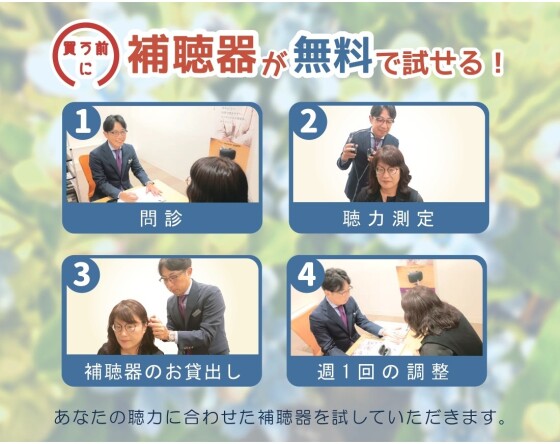 買う前に 補聴器が無料で試せる！

1
問診

2
聴力測定

3
補聴器のお貸出し

4
週1回の調整

あなたの聴力に合わせた補聴器を試していただきます。