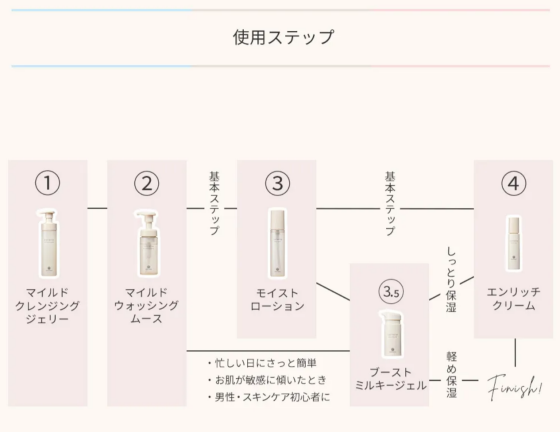 使用ステップ

①
マイルド
クレンジング
ジェリー

②
マイルド
ウォッシング
ムース

基本ステップ

③
モイスト
ローション

基本ステップ

④
エンリッチ
クリーム

しっとり保湿

3.5
ブースト
ミルキージェル

・忙しい日にさっと簡単
・お肌が敏感に傾いたとき
・男性・スキンケア初心者に

軽め保湿

Finish!